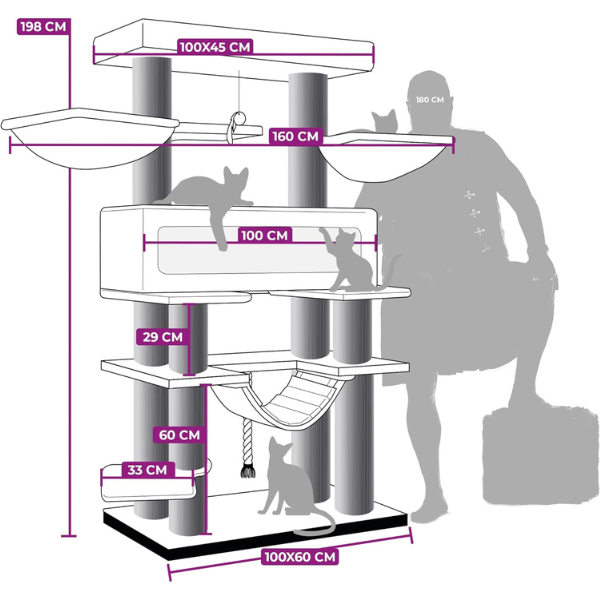 198 CM
100X45 CM
180 CM
160 CM
100 CM
29 CM
60 CM
33 CM
100X60 CM