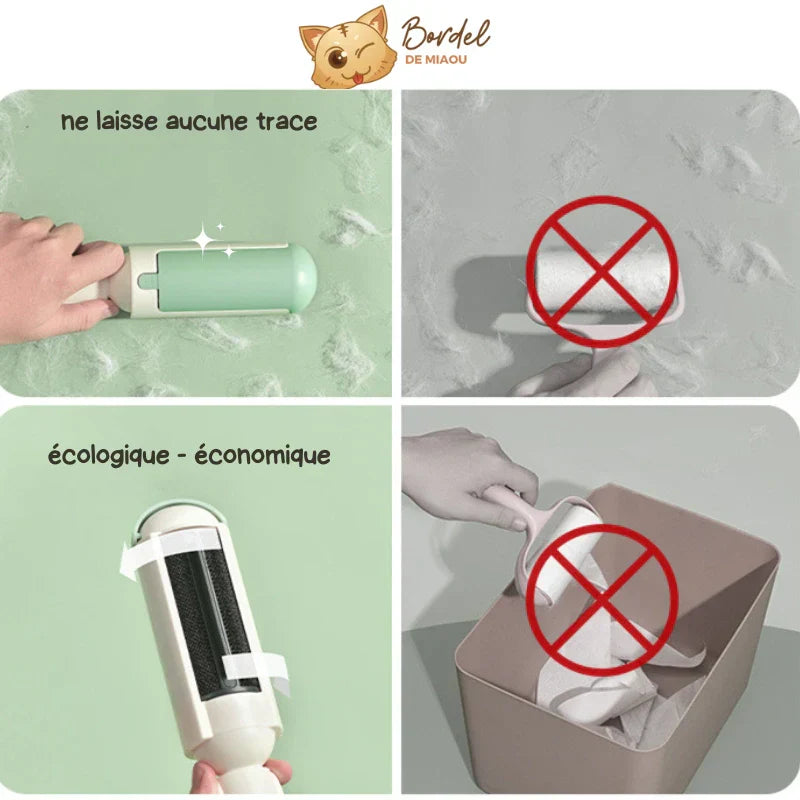 Bordel
DE MIAOU

ne laisse aucune trace

écologique - économique