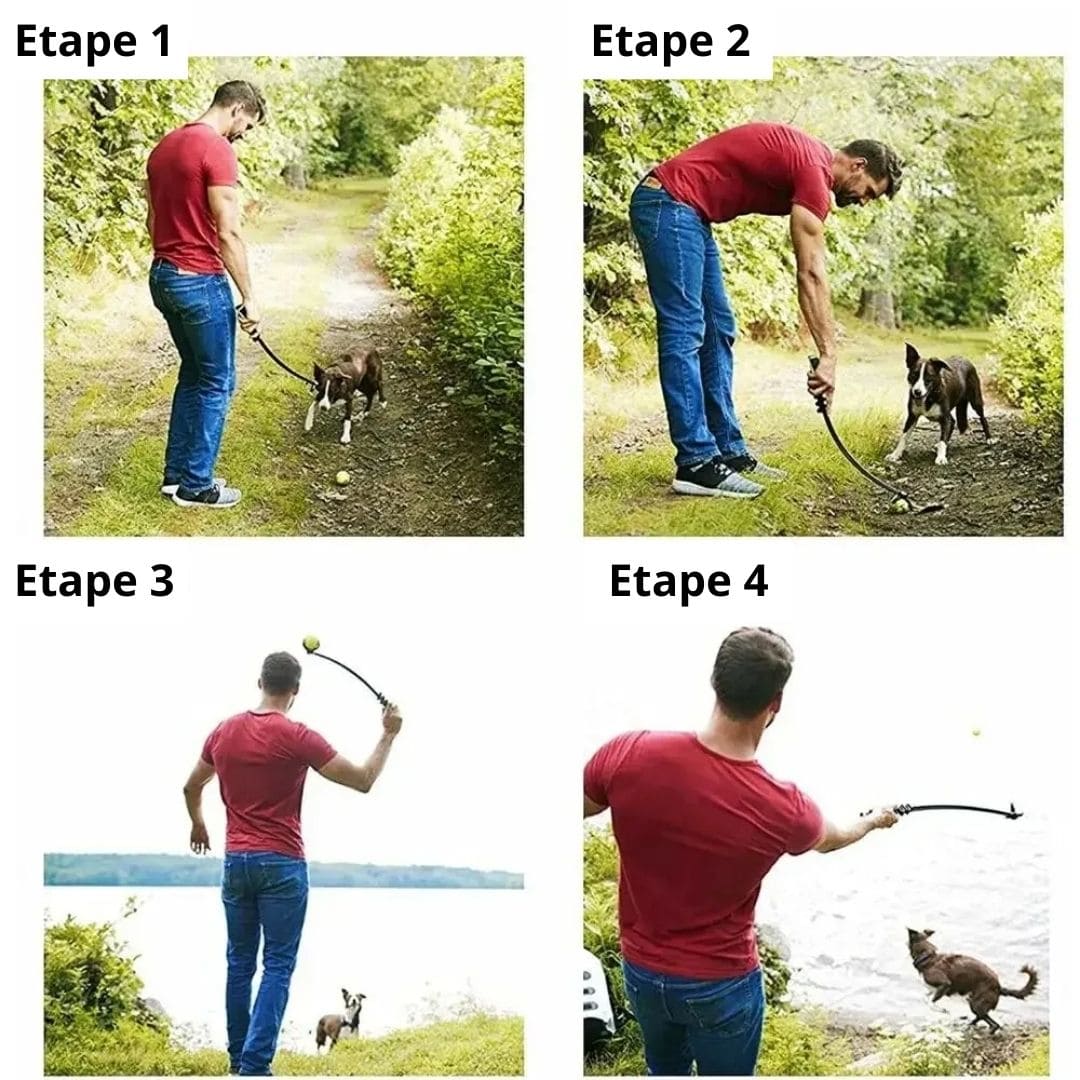 Etape 1

Etape 2

Etape 3

Etape 4