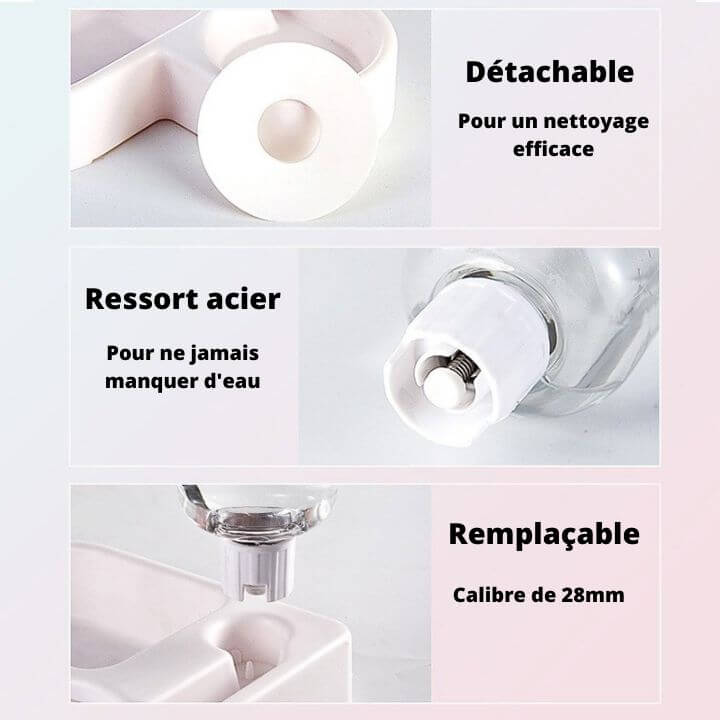 Détachable

Pour un nettoyage efficace

Ressort acier

Pour ne jamais manquer d'eau

Remplaçable

Calibre de 28mm