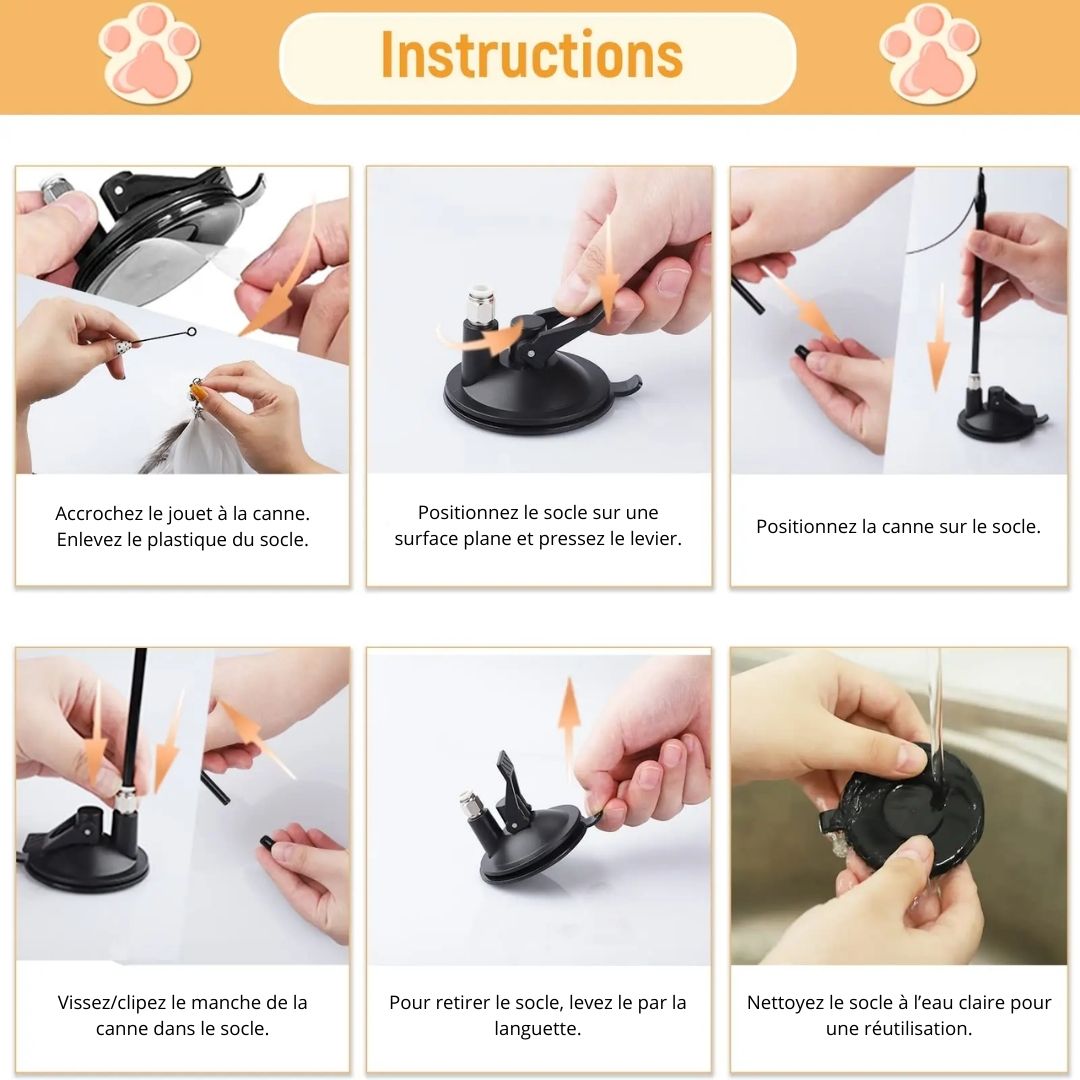 Instructions

Accrochez le jouet à la canne. Enlevez le plastique du socle.

Positionnez le socle sur une surface plane et pressez le levier.

Positionnez la canne sur le socle.

Vissez/clipez le manche de la canne dans le socle.

Pour retirer le socle, levez le par la languette.

Nettoyez le socle à l'eau claire pour une réutilisation.