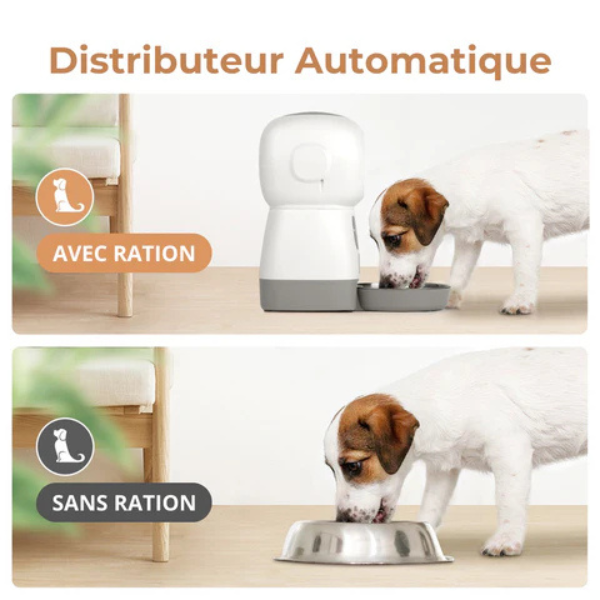 Distributeur Automatique

AVEC RATION

SANS RATION