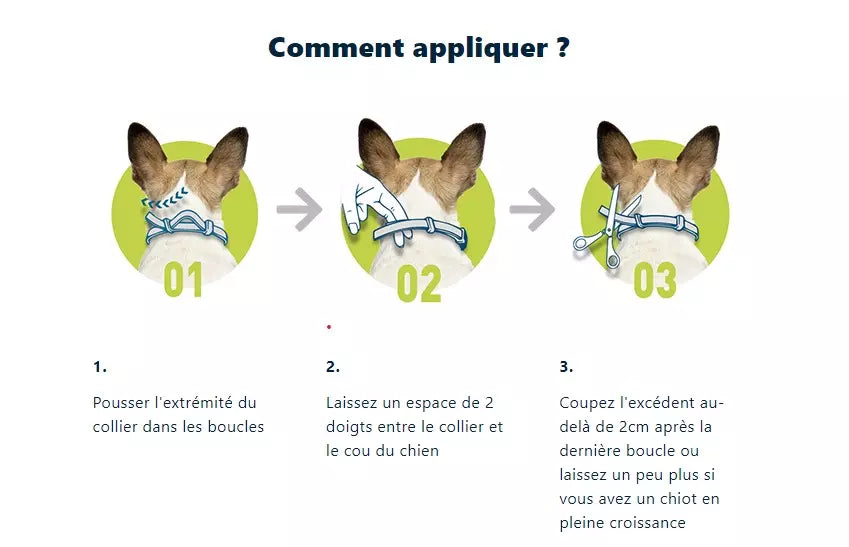 Comment appliquer ?

01

02

03

1.

Pousser l'extrémité du collier dans les boucles

2.

Laissez un espace de 2 doigts entre le collier et le cou du chien

3.

Coupez l'excédent au-delà de 2cm après la dernière boucle ou laissez un peu plus si vous avez un chiot en pleine croissance