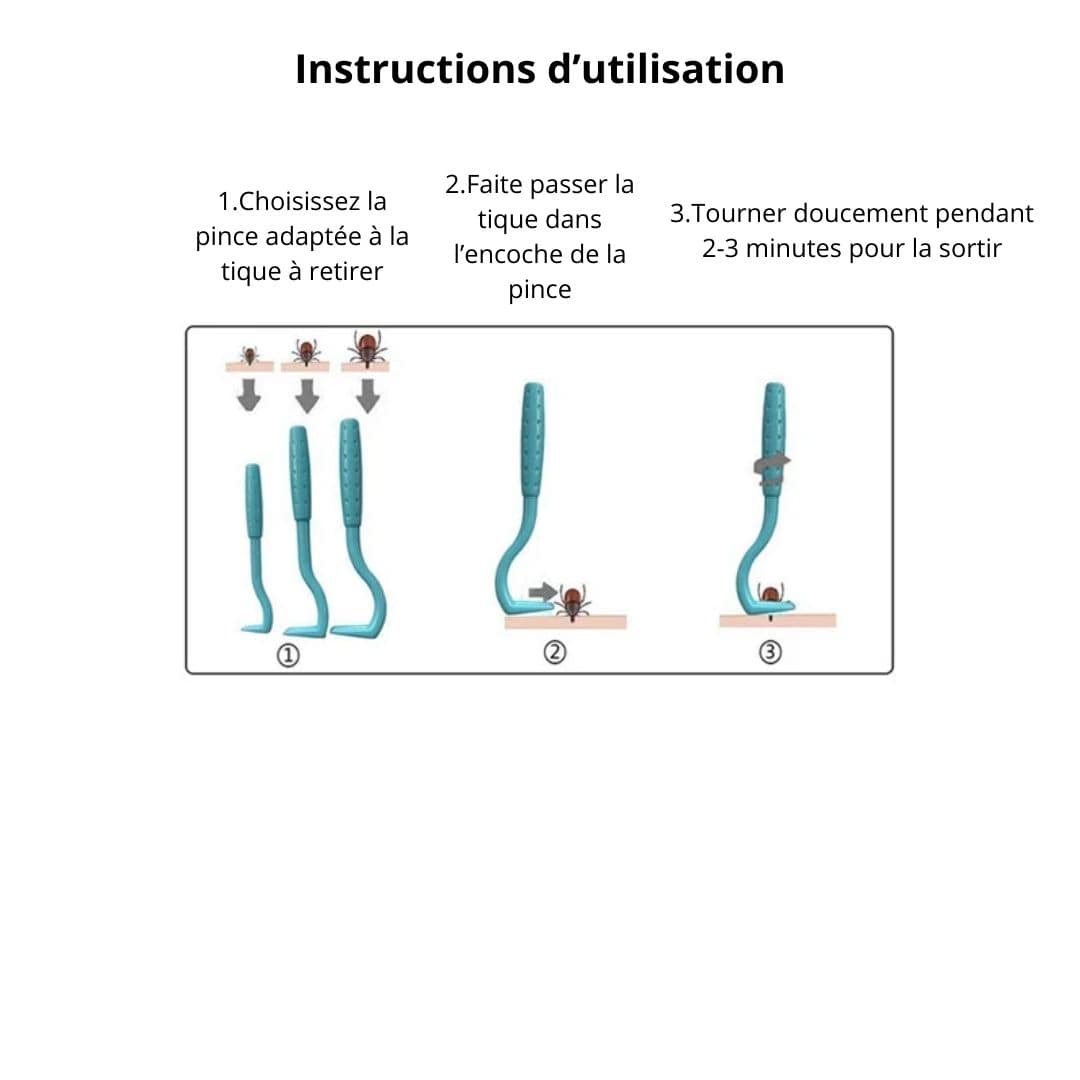 Instructions d’utilisation

1.Choisissez la pince adaptée à la tique à retirer

2.Faite passer la tique dans l’encoche de la pince

3.Tourner doucement pendant 2-3 minutes pour la sortir

①

②

③